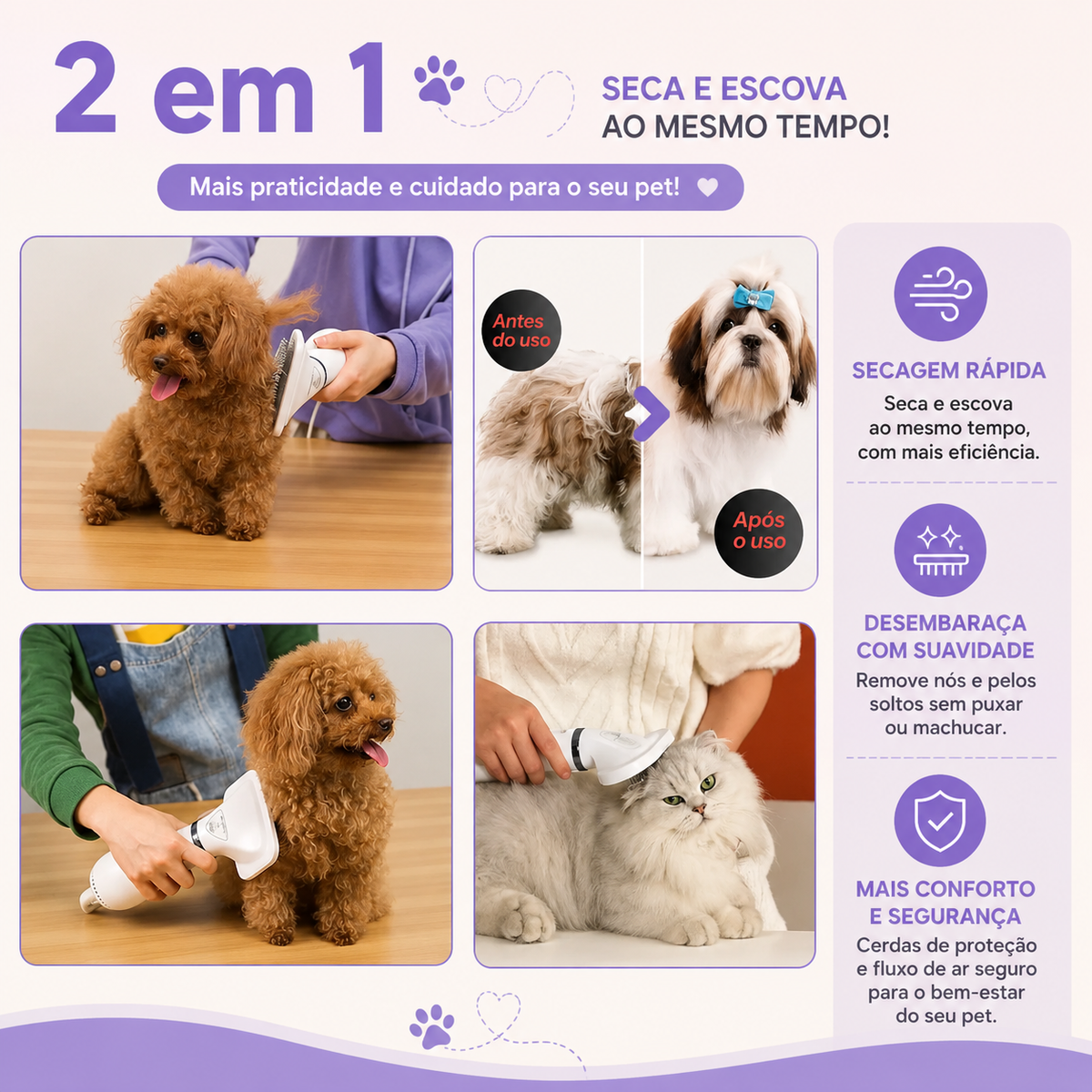 2 em 1

SECA E ESCOVA
AO MESMO TEMPO!

Mais praticidade e cuidado para o seu pet!

Antes do uso

Após o uso

SECAGEM RÁPIDA
Seca e escova ao mesmo tempo, com mais eficiência.

DESEMBARAÇA COM SUAVIDADE
Remove nós e pelos soltos sem puxar ou machucar.

MAIS CONFORTO E SEGURANÇA
Cerdas de proteção e fluxo de ar seguro para o bem-estar do seu pet.