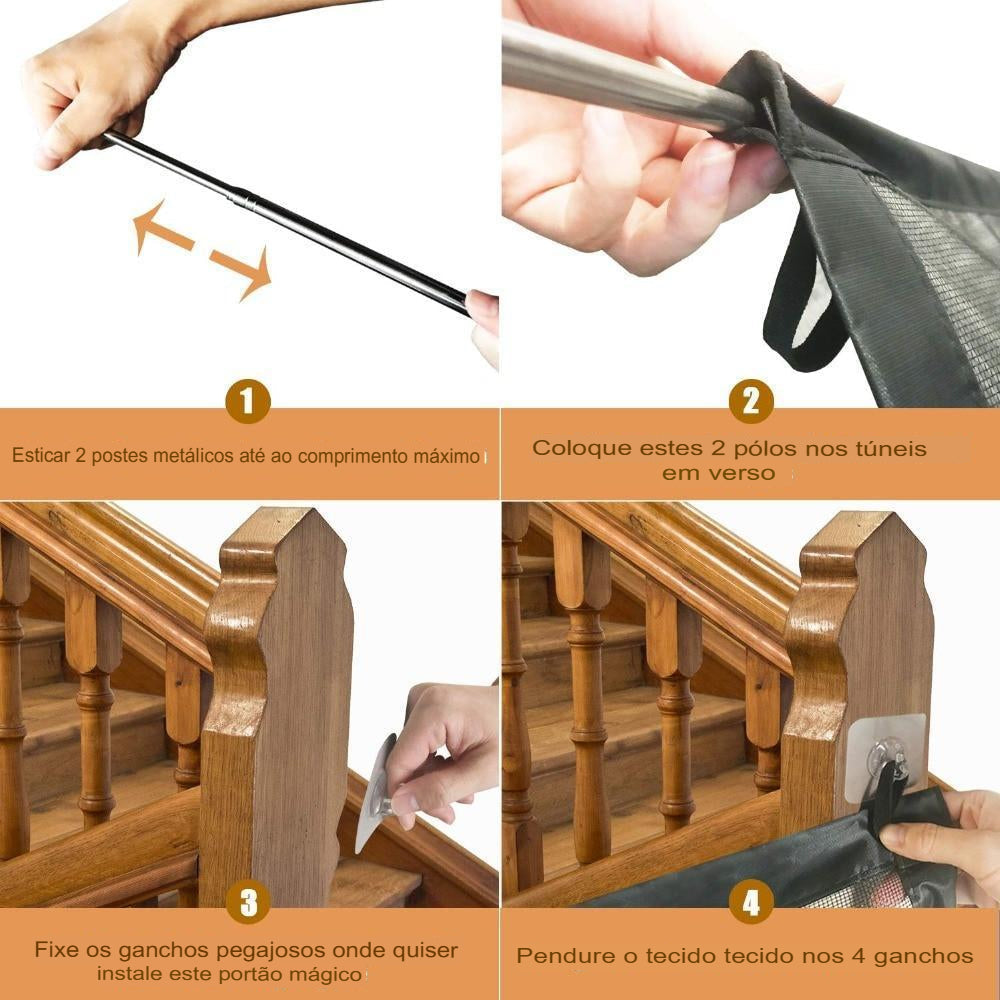 1

Esticar 2 postes metálicos até ao comprimento máximo

2

Coloque estes 2 pólos nos túneis em verso

3

Fixe os ganchos pegajosos onde quiser instale este portão mágico

4

Pendure o tecido tecido nos 4 ganchos