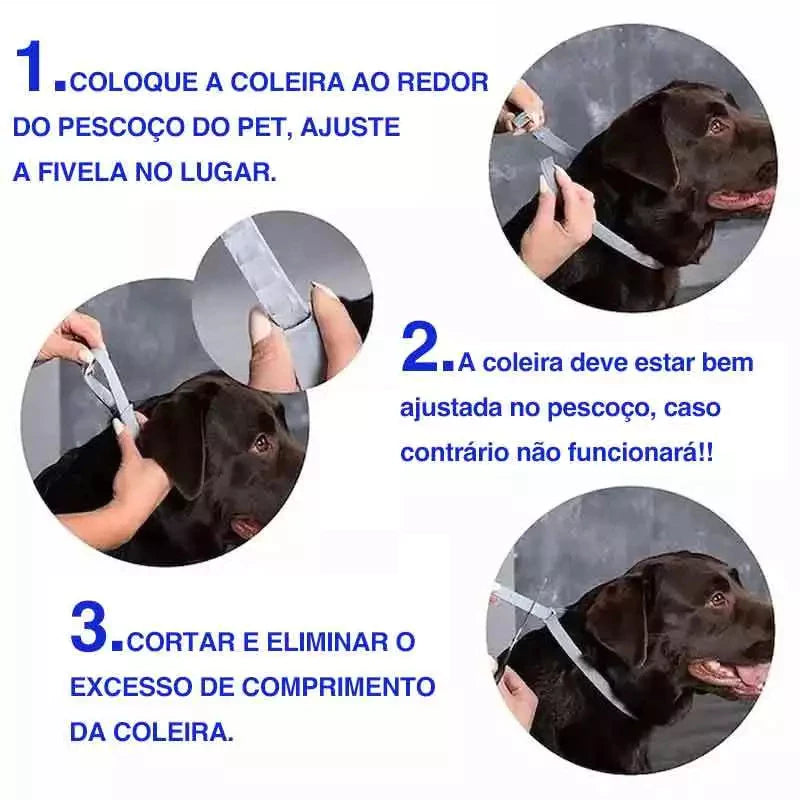 1. COLOQUE A COLEIRA AO REDOR DO PESCOÇO DO PET, AJUSTE A FIVELA NO LUGAR.

2. A coleira deve estar bem ajustada no pescoço, caso contrário não funcionará!!

3. CORTAR E ELIMINAR O EXCESSO DE COMPRIMENTO DA COLEIRA.